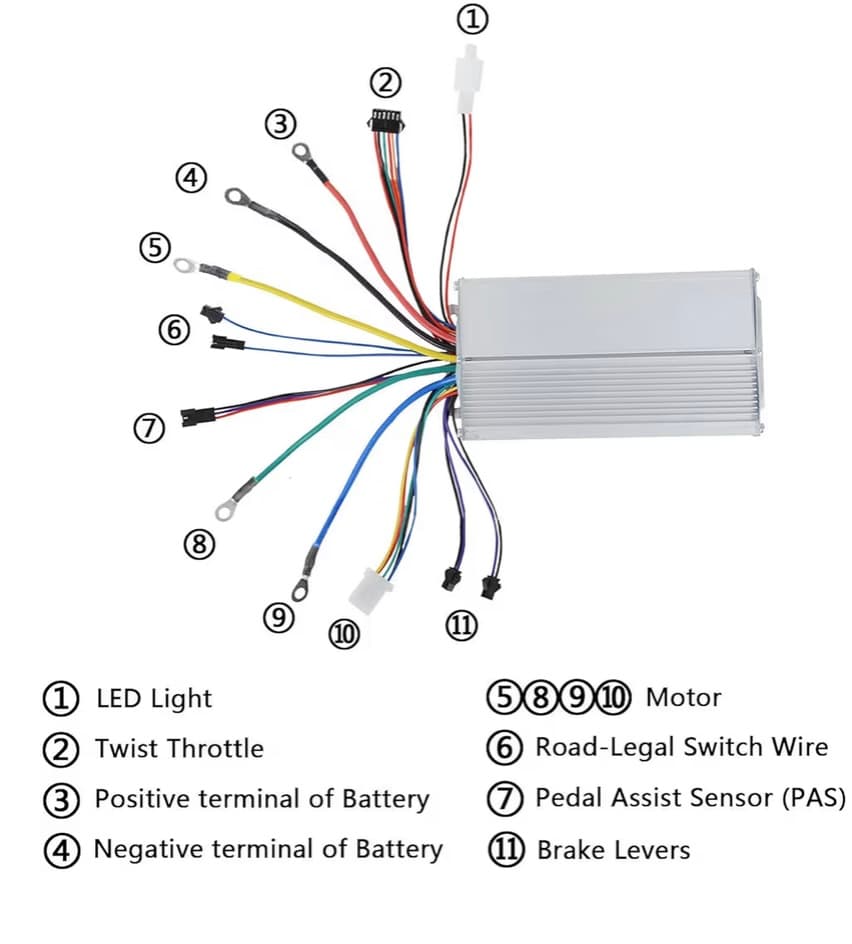 ①
②
③
④
⑤
⑥
⑦
⑧
⑨
⑩
⑪

① LED Light
② Twist Throttle
③ Positive terminal of Battery
④ Negative terminal of Battery

⑤⑧⑨⑩ Motor
⑥ Road-Legal Switch Wire
⑦ Pedal Assist Sensor (PAS)
⑪ Brake Levers